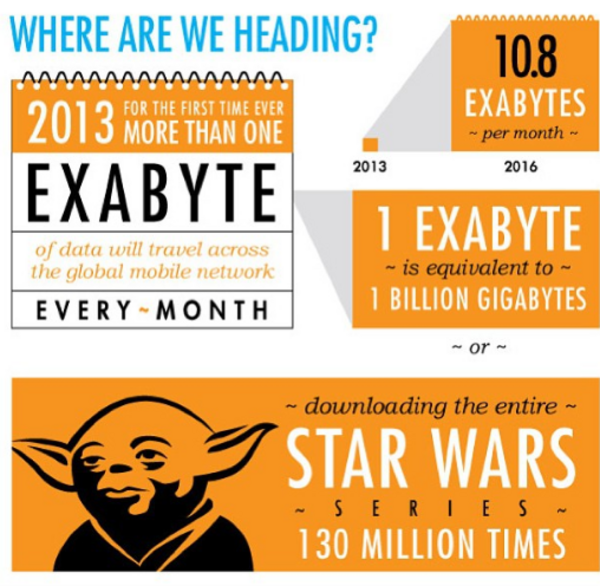 WHERE ARE WE HEADING?

2013 FOR THE FIRST TIME EVER MORE THAN ONE

EXABYTE

of data will travel across the global mobile network

EVERY ~ MONTH

10.8 EXABYTES ~ per month ~

2013

2016

1 EXABYTE ~ is equivalent to ~ 1 BILLION GIGABYTES

~ or ~

~ downloading the entire ~

STAR WARS

~ SERIES ~

130 MILLION TIMES