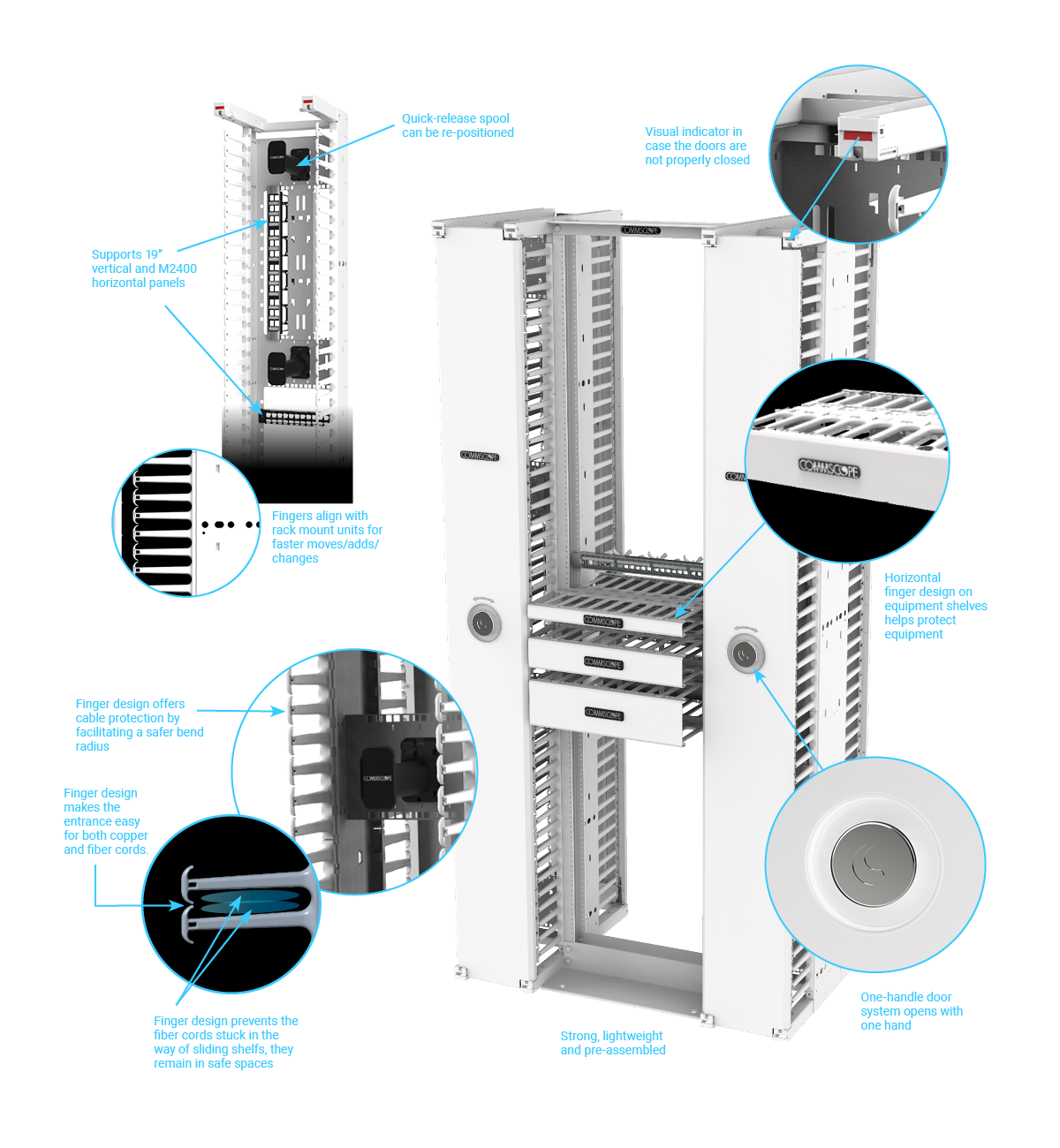 Quick-release spool can be re-positioned

Visual indicator in case the doors are not properly closed

Supports 19" vertical and M2400 horizontal panels

COMMSCOPE

COMMSCOPE

COMMSCOPE

Fingers align with rack mount units for faster moves/adds/ changes

Horizontal finger design on equipment shelves helps protect equipment

COMMSCOPE

COMMSCOPE

COMMSCOPE

Finger design offers cable protection by facilitating a safer bend radius

COMMSCOPE

Finger design makes the entrance easy for both copper and fiber cords.

Finger design prevents the fiber cords stuck in the way of sliding shelfs, they remain in safe spaces

Strong, lightweight and pre-assembled

One-handle door system opens with one hand